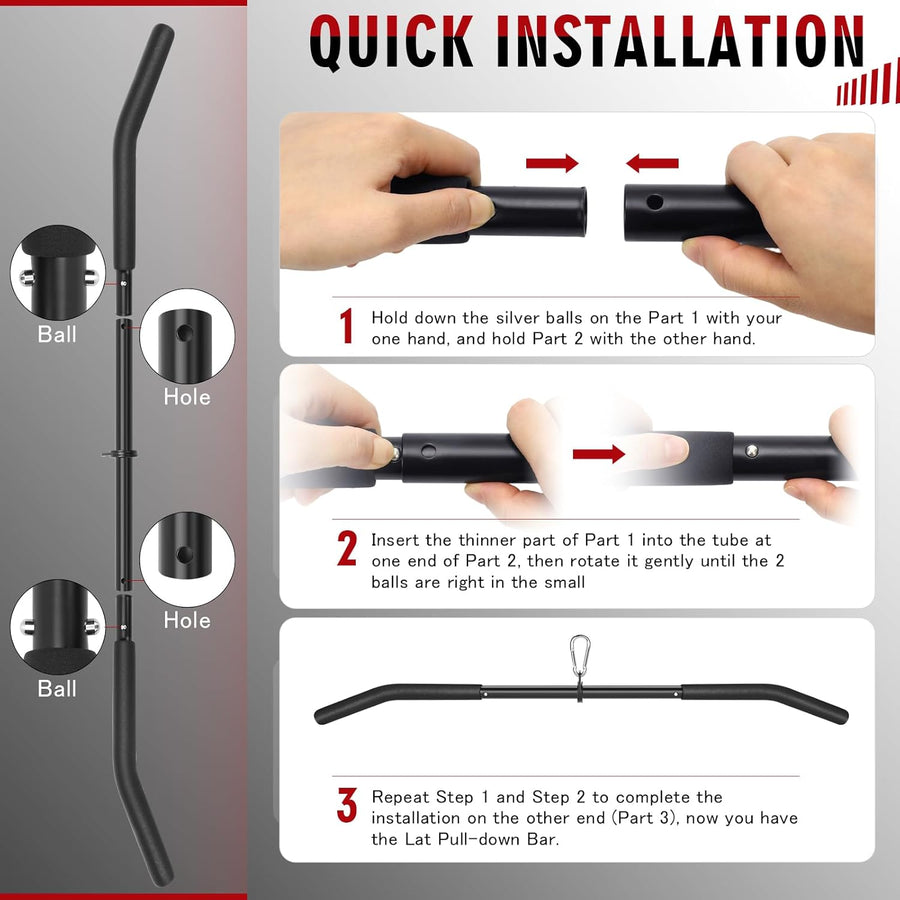 QUICK INSTALLATION

Ball

Hole

Hole

Ball

1 Hold down the silver balls on the Part 1 with your one hand, and hold Part 2 with the other hand.

2 Insert the thinner part of Part 1 into the tube at one end of Part 2, then rotate it gently until the 2 balls are right in the small

3 Repeat Step 1 and Step 2 to complete the installation on the other end (Part 3), now you have the Lat Pull-down Bar.